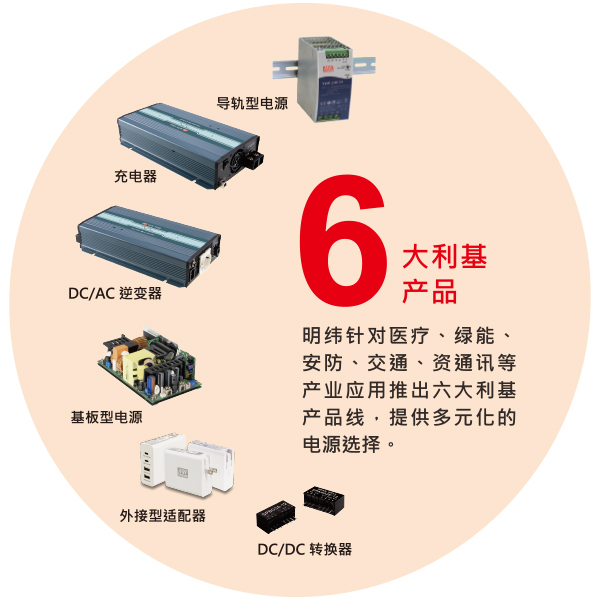 导轨型电源

充电器

DC/AC 逆变器

基板型电源

外接型适配器

DC/DC 转换器

6 大利基产品

明纬针对医疗、绿能、安防、交通、资通讯等产业应用推出六大利基产品线，提供多元化的电源选择。